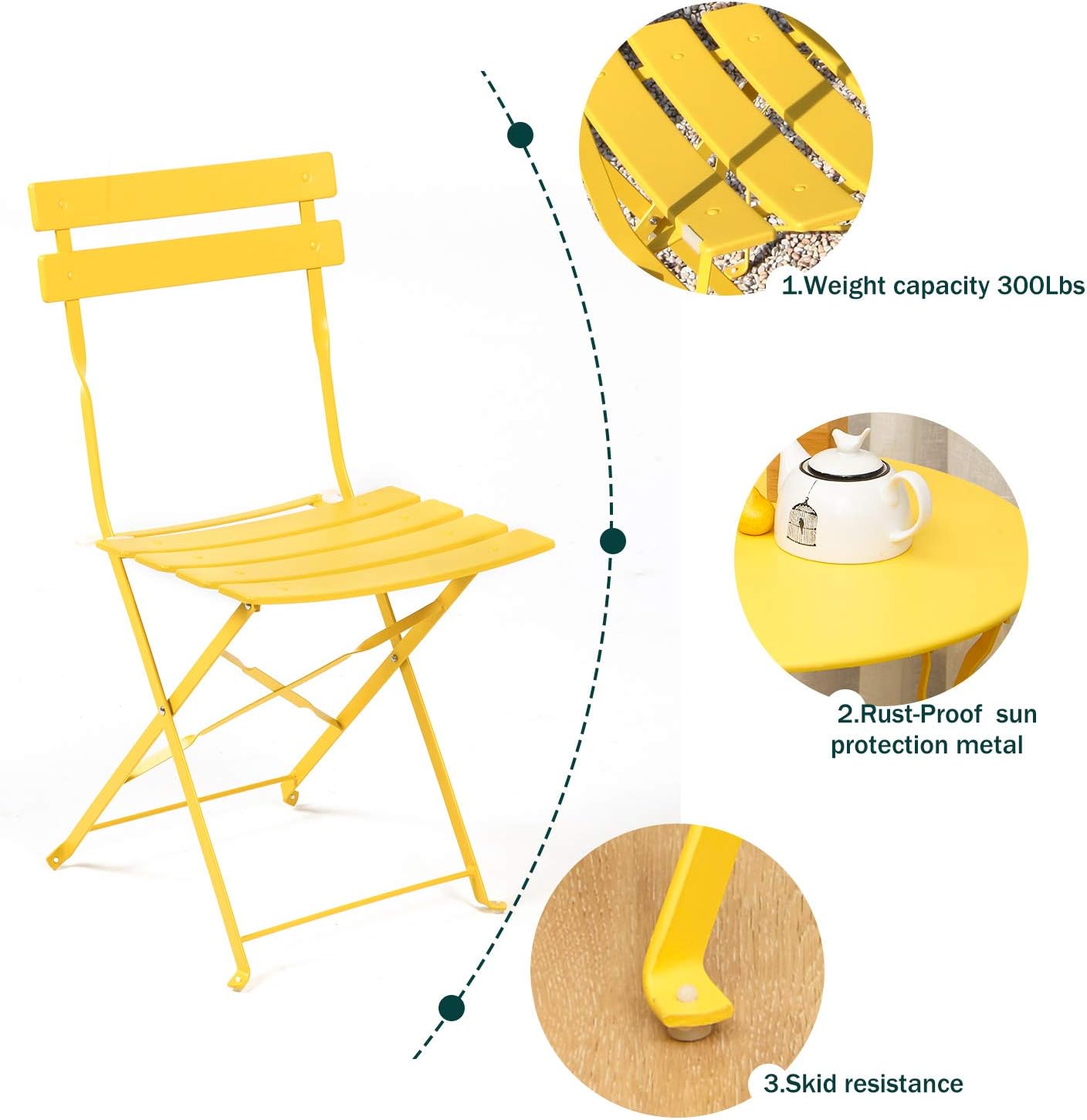 1.Weight capacity 300Lbs

2.Rust-Proof sun protection metal

3.Skid resistance